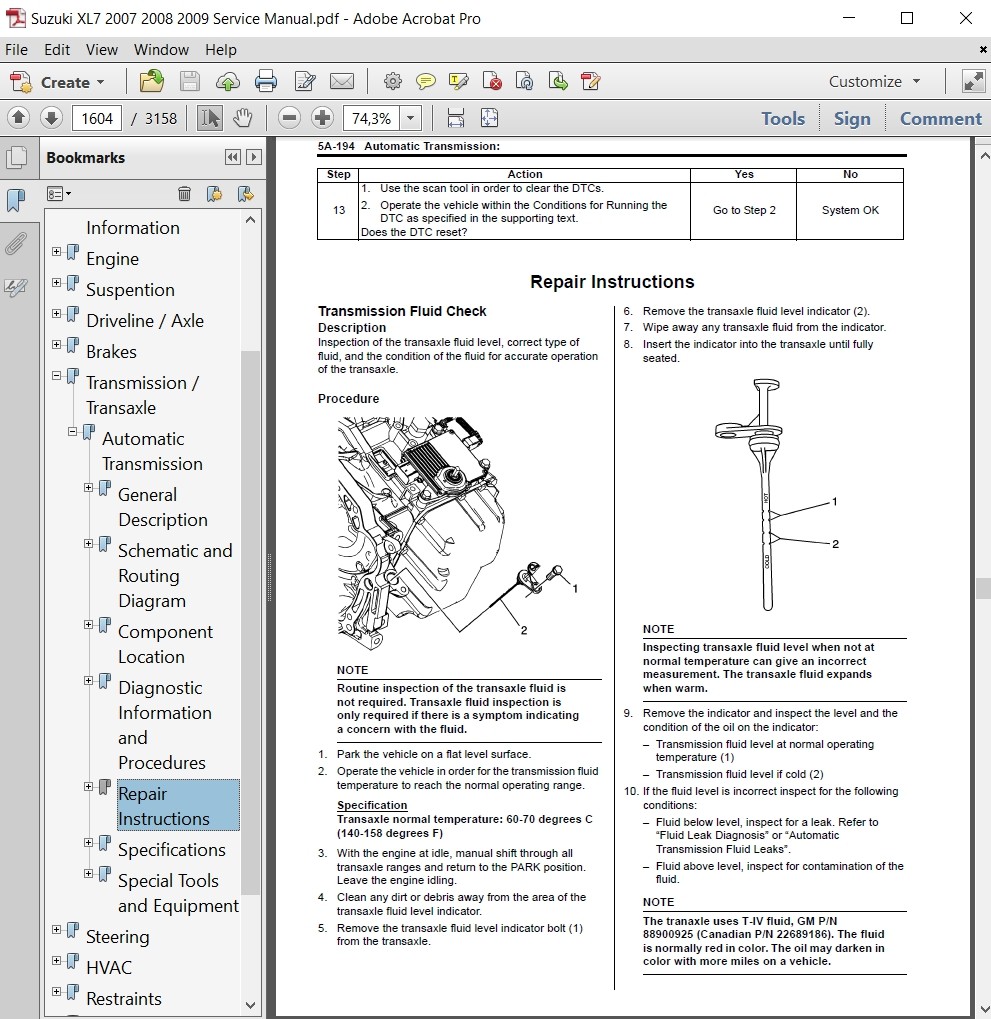 Suzuki XL7 2007 2008 2009 Service Manual.pdf - Adobe Acrobat Pro

File Edit View Window Help

Create

Customize

1604 / 3158

74,3%

Tools Sign Comment

Bookmarks

Information
Engine
Suspention
Driveline / Axle
Brakes
Transmission / Transaxle
Automatic Transmission
General Description
Schematic and Routing Diagram
Component Location
Diagnostic Information and Procedures
Repair Instructions
Specifications
Special Tools and Equipment
Steering
HVAC
Restraints

5A-194 Automatic Transmission:

| Step | Action | Yes | No |
|---|---|---|---|
| 13 | 1. Use the scan tool in order to clear the DTCs. 2. Operate the vehicle within the Conditions for Running the DTC as specified in the supporting text. Does the DTC reset? | Go to Step 2 | System OK |

Repair Instructions

Transmission Fluid Check

Description

Inspection of the transaxle fluid level, correct type of fluid, and the condition of the fluid for accurate operation of the transaxle.

Procedure

1

2

NOTE

Routine inspection of the transaxle fluid is not required. Transaxle fluid inspection is only required if there is a symptom indicating a concern with the fluid.

1. Park the vehicle on a flat level surface.
2. Operate the vehicle in order for the transmission fluid temperature to reach the normal operating range.

Specification

Transaxle normal temperature: 60-70 degrees C (140-158 degrees F)

3. With the engine at idle, manual shift through all transaxle ranges and return to the PARK position. Leave the engine idling.
4. Clean any dirt or debris away from the area of the transaxle fluid level indicator.
5. Remove the transaxle fluid level indicator bolt (1) from the transaxle.
6. Remove the transaxle fluid level indicator (2).
7. Wipe away any transaxle fluid from the indicator.
8. Insert the indicator into the transaxle until fully seated.

1

2

NOTE

Inspecting transaxle fluid level when not at normal temperature can give an incorrect measurement. The transaxle fluid expands when warm.

9. Remove the indicator and inspect the level and the condition of the oil on the indicator:
– Transmission fluid level at normal operating temperature (1)
– Transmission fluid level if cold (2)
10. If the fluid level is incorrect inspect for the following conditions:
– Fluid below level, inspect for a leak. Refer to “Fluid Leak Diagnosis” or “Automatic Transmission Fluid Leaks”.
– Fluid above level, inspect for contamination of the fluid.

NOTE

The tranaxle uses T-IV fluid, GM P/N 88900925 (Canadian P/N 22689186). The fluid is normally red in color. The oil may darken in color with more miles on a vehicle.