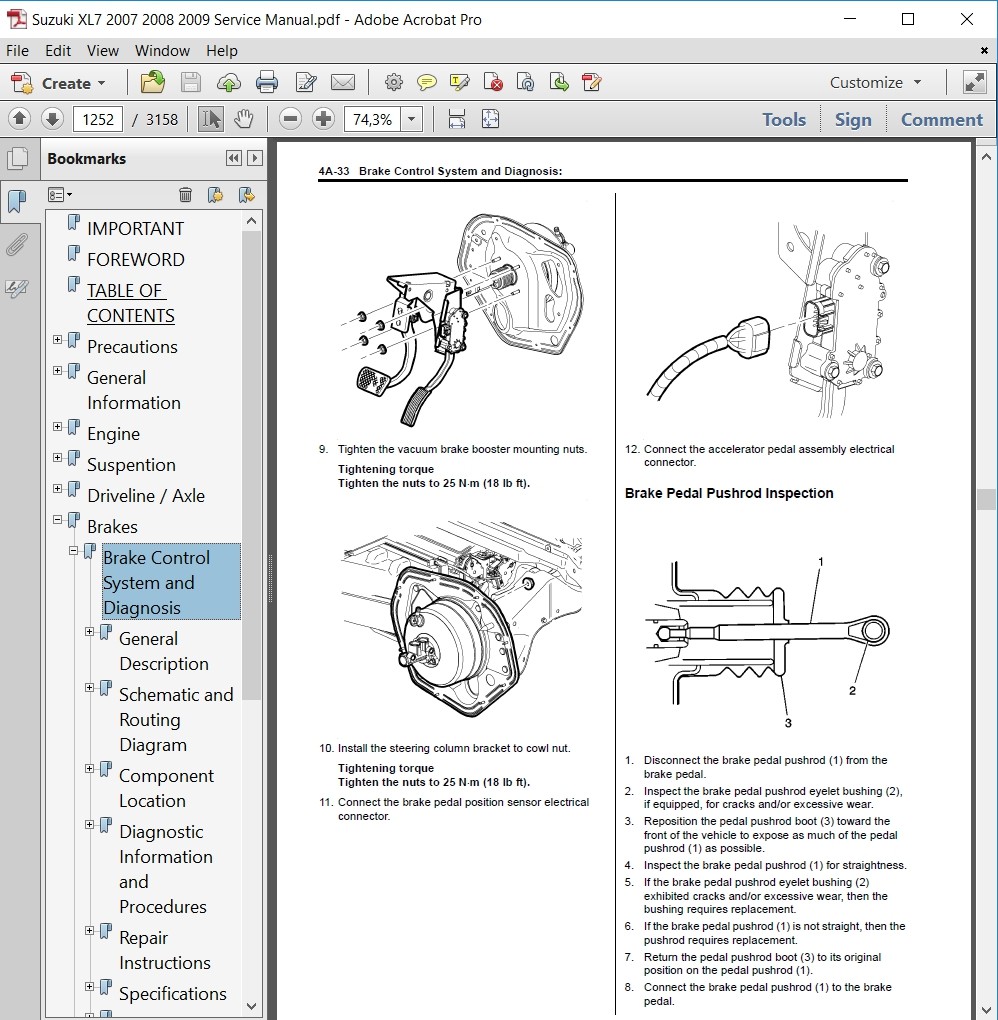 Suzuki XL7 2007 2008 2009 Service Manual.pdf - Adobe Acrobat Pro

File Edit View Window Help

Create

Customize

1252 / 3158

74,3%

Tools Sign Comment

Bookmarks

IMPORTANT
FOREWORD
TABLE OF CONTENTS
Precautions
General Information
Engine
Suspention
Driveline / Axle
Brakes
Brake Control System and Diagnosis
General Description
Schematic and Routing Diagram
Component Location
Diagnostic Information and Procedures
Repair Instructions
Specifications

4A-33 Brake Control System and Diagnosis:

9. Tighten the vacuum brake booster mounting nuts.

Tightening torque
Tighten the nuts to 25 N·m (18 lb ft).

10. Install the steering column bracket to cowl nut.

Tightening torque
Tighten the nuts to 25 N·m (18 lb ft).

11. Connect the brake pedal position sensor electrical connector.

12. Connect the accelerator pedal assembly electrical connector.

Brake Pedal Pushrod Inspection

1
2
3

1. Disconnect the brake pedal pushrod (1) from the brake pedal.
2. Inspect the brake pedal pushrod eyelet bushing (2), if equipped, for cracks and/or excessive wear.
3. Reposition the pedal pushrod boot (3) toward the front of the vehicle to expose as much of the pedal pushrod (1) as possible.
4. Inspect the brake pedal pushrod (1) for straightness.
5. If the brake pedal pushrod eyelet bushing (2) exhibited cracks and/or excessive wear, then the bushing requires replacement.
6. If the brake pedal pushrod (1) is not straight, then the pushrod requires replacement.
7. Return the pedal pushrod boot (3) to its original position on the pedal pushrod (1).
8. Connect the brake pedal pushrod (1) to the brake pedal.