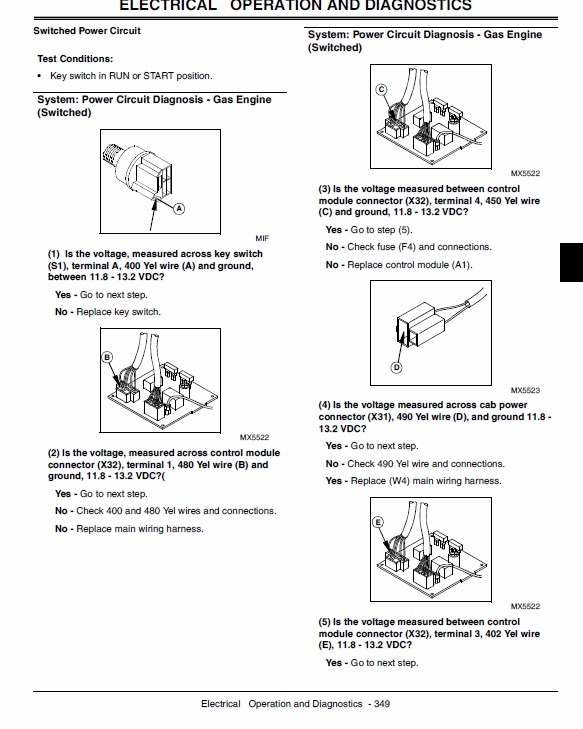 ELECTRICAL OPERATION AND DIAGNOSTICS

Switched Power Circuit

Test Conditions:

• Key switch in RUN or START position.

System: Power Circuit Diagnosis - Gas Engine (Switched)

A

MIF

(1) Is the voltage, measured across key switch (S1), terminal A, 400 Yel wire (A) and ground, between 11.8 - 13.2 VDC?

Yes - Go to next step.

No - Replace key switch.

B

MX5522

(2) Is the voltage, measured across control module connector (X32), terminal 1, 480 Yel wire (B) and ground, 11.8 - 13.2 VDC?(

Yes - Go to next step.

No - Check 400 and 480 Yel wires and connections.

No - Replace main wiring harness.

System: Power Circuit Diagnosis - Gas Engine (Switched)

C

MX5522

(3) Is the voltage measured between control module connector (X32), terminal 4, 450 Yel wire (C) and ground, 11.8 - 13.2 VDC?

Yes - Go to step (5).

No - Check fuse (F4) and connections.

No - Replace control module (A1).

D

MX5523

(4) Is the voltage measured across cab power connector (X31), 490 Yel wire (D), and ground 11.8 - 13.2 VDC?

Yes - Go to next step.

No - Check 490 Yel wire and connections.

Yes - Replace (W4) main wiring harness.

E

MX5522

(5) Is the voltage measured between control module connector (X32), terminal 3, 402 Yel wire (E), 11.8 - 13.2 VDC?

Yes - Go to next step.

Electrical Operation and Diagnostics - 349