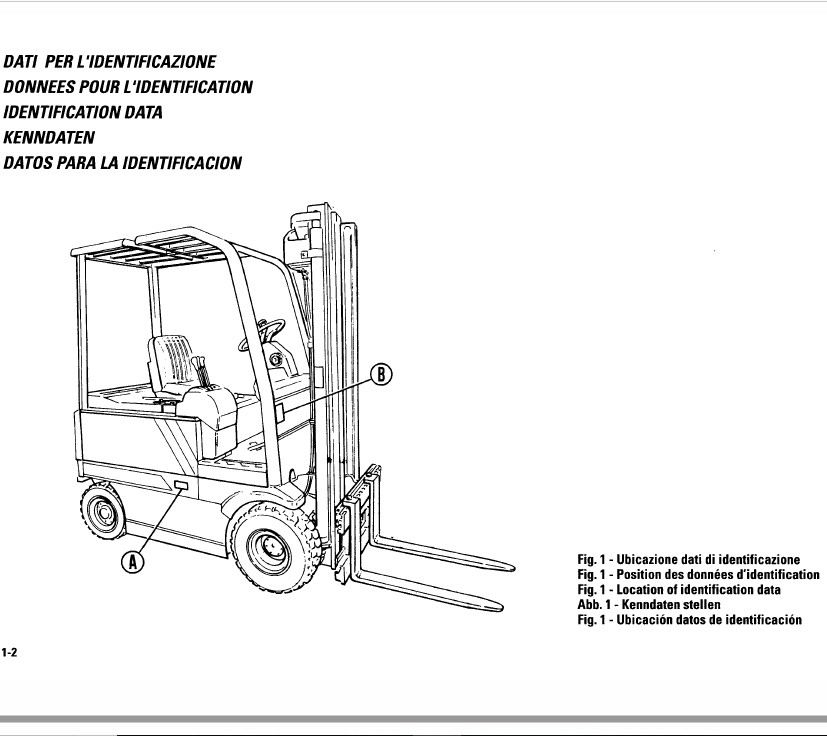 DATI PER L'IDENTIFICAZIONE
DONNEES POUR L'IDENTIFICATION
IDENTIFICATION DATA
KENNDATEN
DATOS PARA LA IDENTIFICACION

B

A

Fig. 1 - Ubicazione dati di identificazione
Fig. 1 - Position des données d'identification
Fig. 1 - Location of identification data
Abb. 1 - Kenndaten stellen
Fig. 1 - Ubicación datos de identificación

1-2