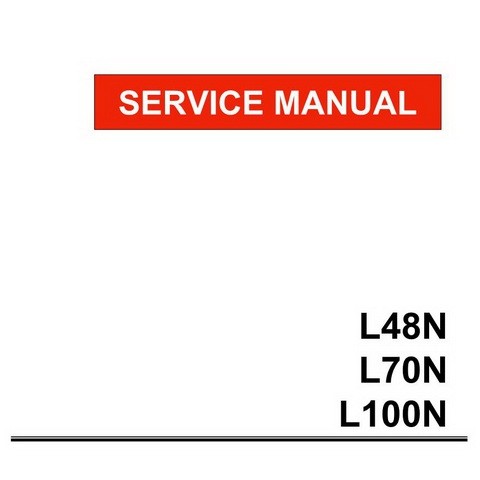 SERVICE MANUAL

L48N
L70N
L100N