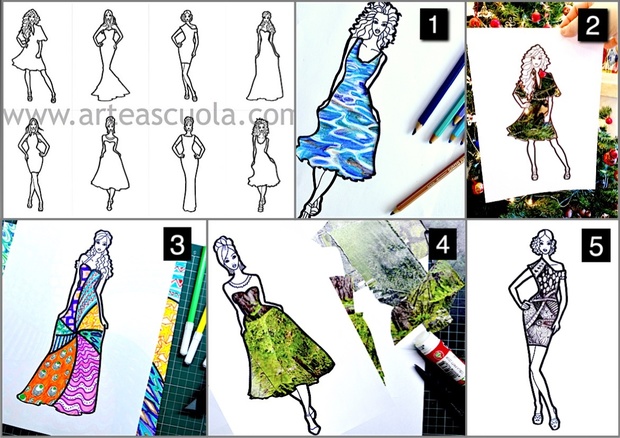 www.arteascuola.com

1

2

3

4

5