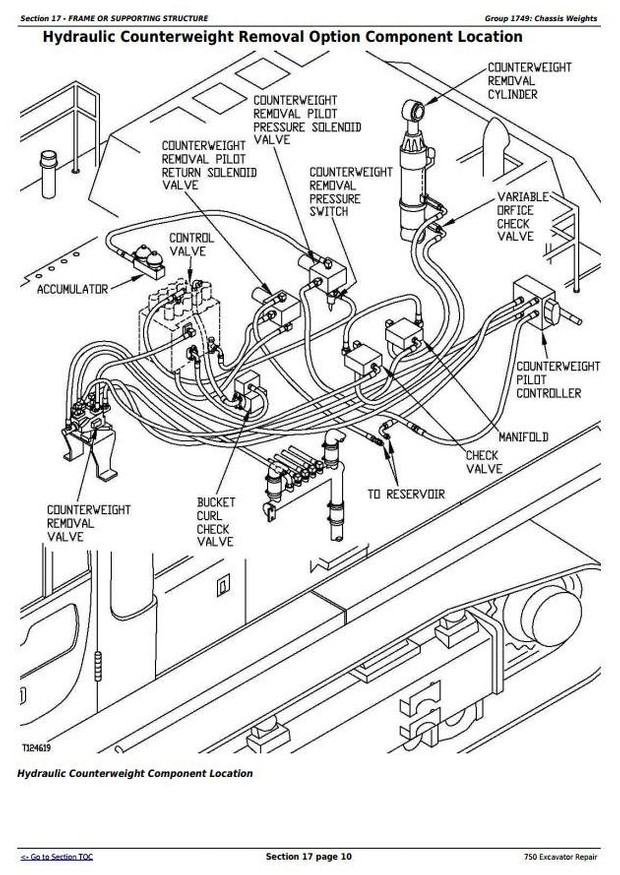 Section 17 - FRAME OR SUPPORTING STRUCTURE

Group 1749: Chassis Weights

Hydraulic Counterweight Removal Option Component Location

COUNTERWEIGHT REMOVAL CYLINDER

COUNTERWEIGHT REMOVAL PILOT PRESSURE SOLENOID VALVE

COUNTERWEIGHT REMOVAL PILOT RETURN SOLENOID VALVE

COUNTERWEIGHT REMOVAL PRESSURE SWITCH

VARIABLE ORFICE CHECK VALVE

CONTROL VALVE

ACCUMULATOR

COUNTERWEIGHT PILOT CONTROLLER

MANIFOLD

CHECK VALVE

TO RESERVOIR

COUNTERWEIGHT REMOVAL VALVE

BUCKET CURL CHECK VALVE

T124619

Hydraulic Counterweight Component Location

<- Go to Section TOC

Section 17 page 10

750 Excavator Repair