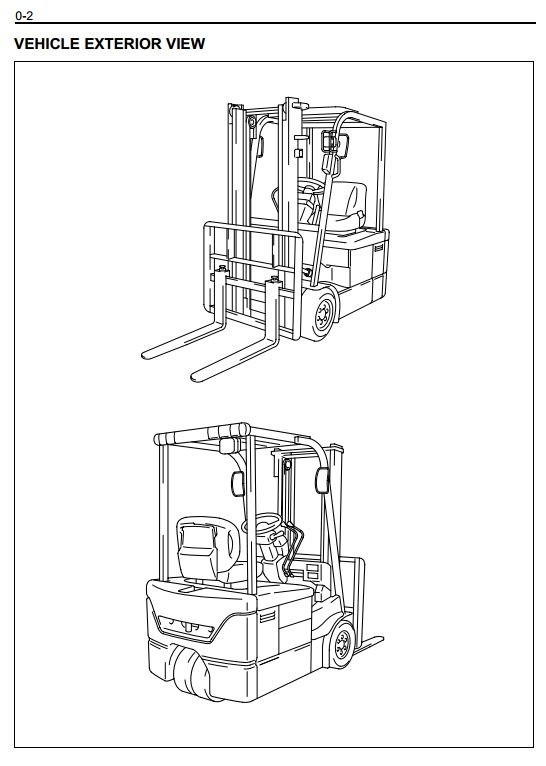 0-2

VEHICLE EXTERIOR VIEW