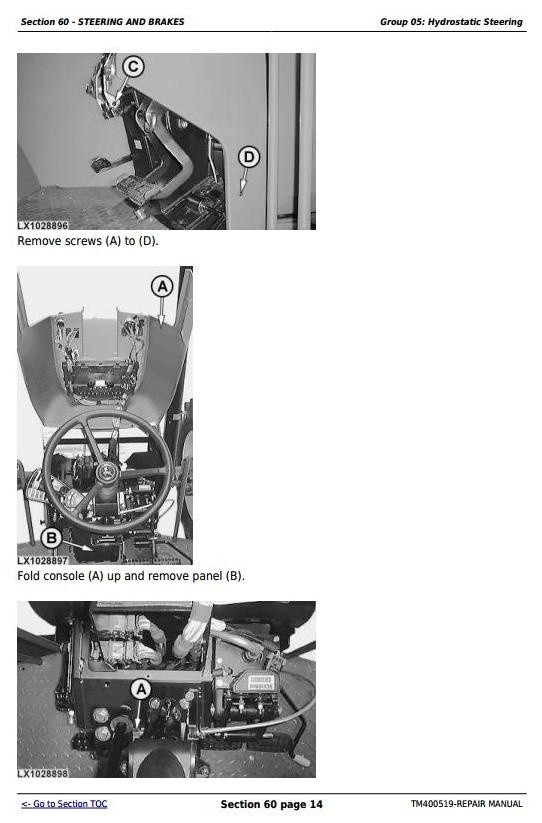 Section 60 - STEERING AND BRAKES

Group 05: Hydrostatic Steering

C

D

LX1028896

Remove screws (A) to (D).

A

B

LX1028897

Fold console (A) up and remove panel (B).

A

LX1028898

<- Go to Section TOC

Section 60 page 14

TM400519-REPAIR MANUAL