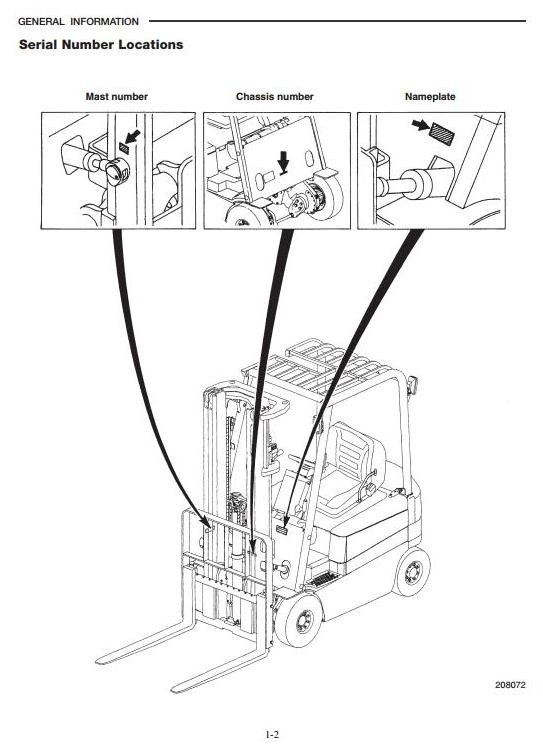 GENERAL INFORMATION

Serial Number Locations

Mast number

Chassis number

Nameplate

208072

1-2