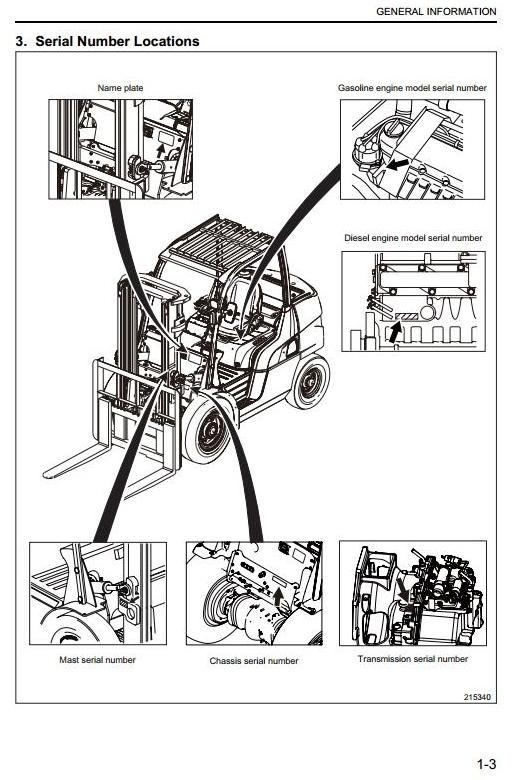 GENERAL INFORMATION

3. Serial Number Locations

Name plate

Gasoline engine model serial number

Diesel engine model serial number

Mast serial number

Chassis serial number

Transmission serial number

215340

1-3