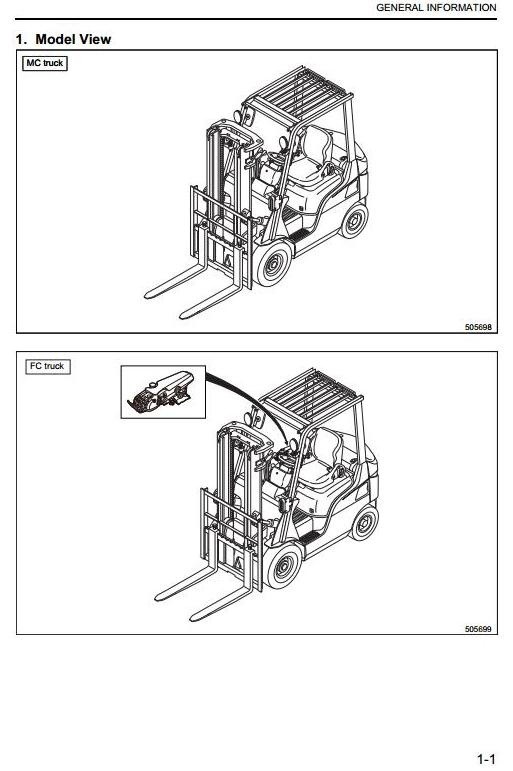 GENERAL INFORMATION

1. Model View

MC truck

505698

FC truck

505699

1-1