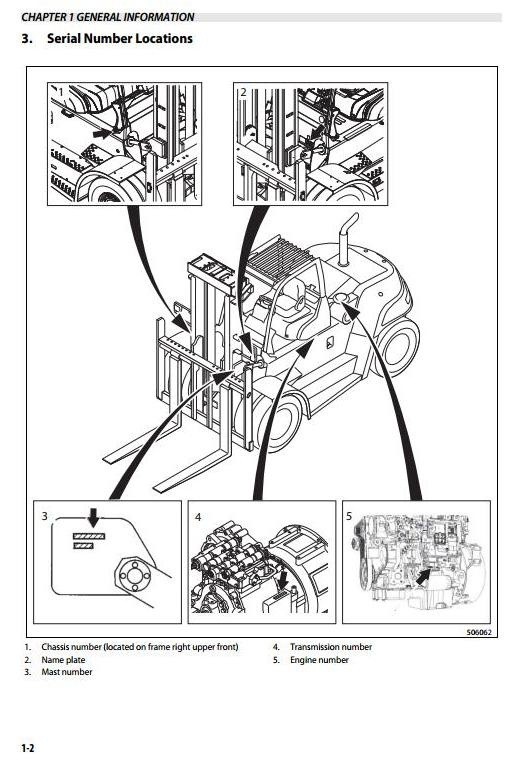 CHAPTER 1 GENERAL INFORMATION

3. Serial Number Locations

1

2

3

4

5

S06062

1. Chassis number (located on frame right upper front)
2. Name plate
3. Mast number
4. Transmission number
5. Engine number

1-2