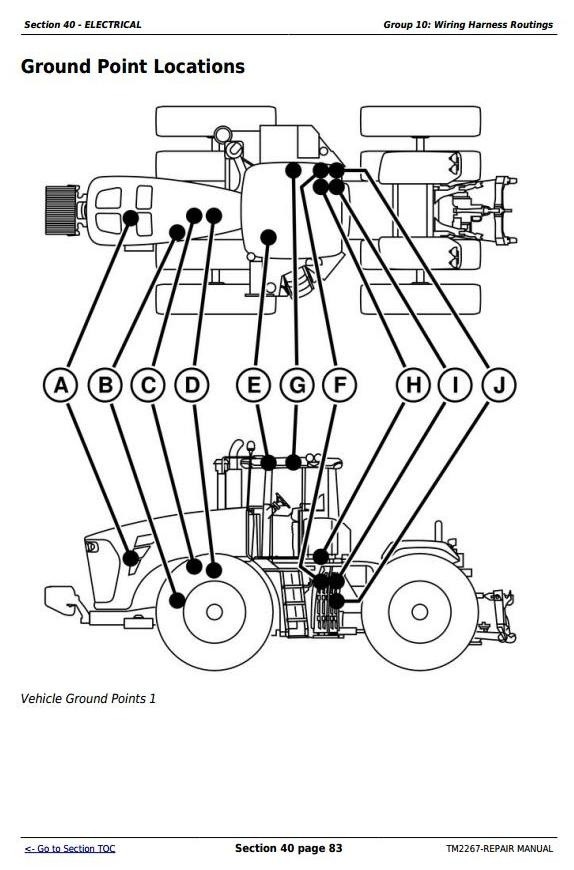 Section 40 - ELECTRICAL

Group 10: Wiring Harness Routings

Ground Point Locations

A B C D E G F H I J

Vehicle Ground Points 1

<- Go to Section TOC

Section 40 page 83

TM2267-REPAIR MANUAL