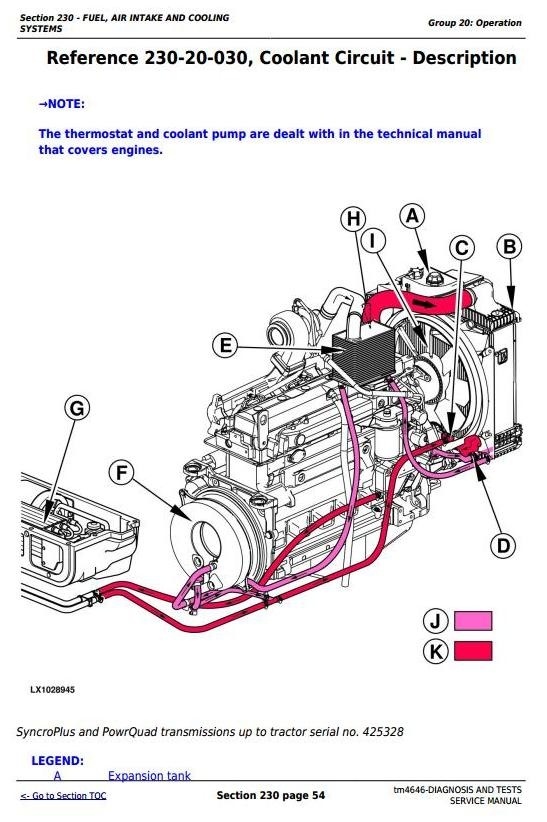 Section 230 - FUEL, AIR INTAKE AND COOLING SYSTEMS

Group 20: Operation

Reference 230-20-030, Coolant Circuit - Description

→NOTE:

The thermostat and coolant pump are dealt with in the technical manual that covers engines.

H
A
I
C
B
E
G
F
D
J
K

LX1028945

SyncroPlus and PowrQuad transmissions up to tractor serial no. 425328

LEGEND:

A Expansion tank

<- Go to Section TOC

Section 230 page 54

tm4646-DIAGNOSIS AND TESTS SERVICE MANUAL