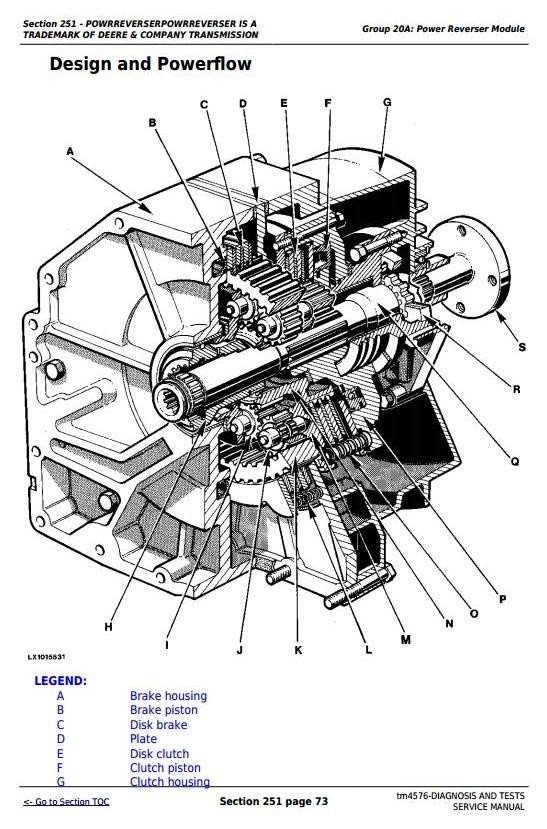 Section 251 - POWRREVERSERPOWRREVERSER IS A TRADEMARK OF DEERE & COMPANY TRANSMISSION

Group 20A: Power Reverser Module

Design and Powerflow

A B C D E F G S R Q P O N M L K J I H

LX1015531

LEGEND:

| | |
|---|---|
| A | Brake housing |
| B | Brake piston |
| C | Disk brake |
| D | Plate |
| E | Disk clutch |
| F | Clutch piston |
| G | Clutch housing |

<- Go to Section TOC

Section 251 page 73

tm4576-DIAGNOSIS AND TESTS SERVICE MANUAL